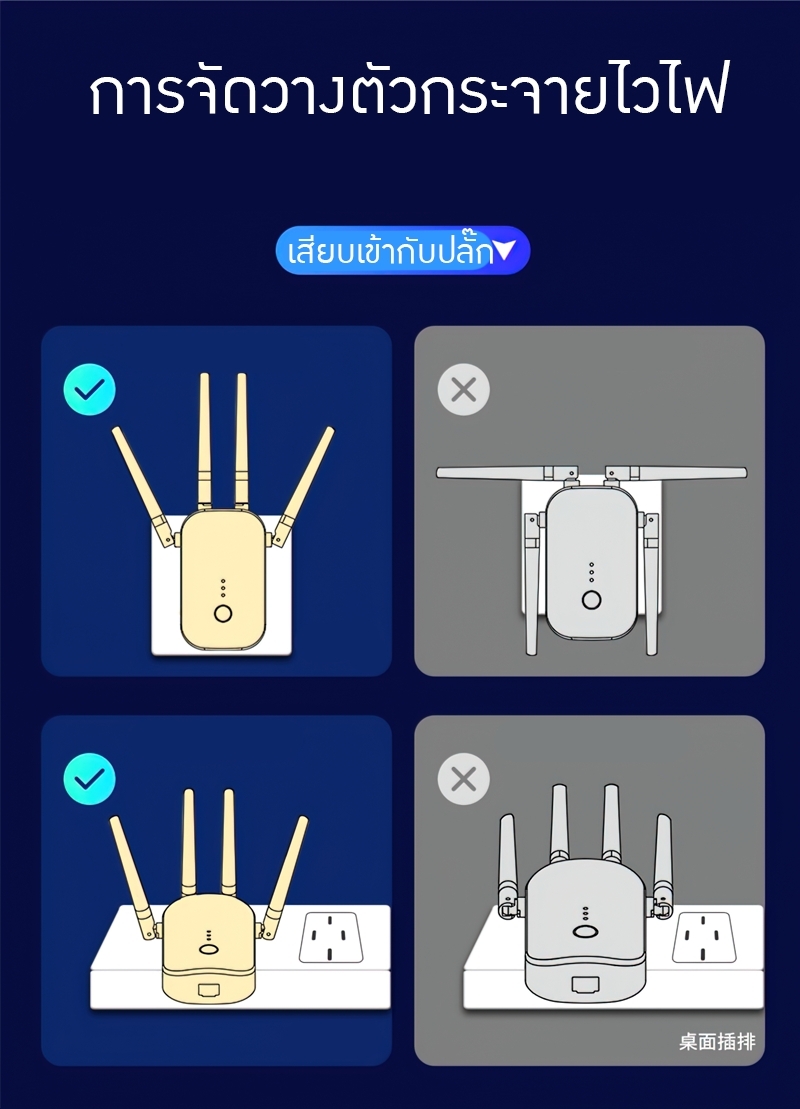 การจัดวางตัวกระจายไวไฟ

เสียบเข้ากับปลั๊ก

桌面插排