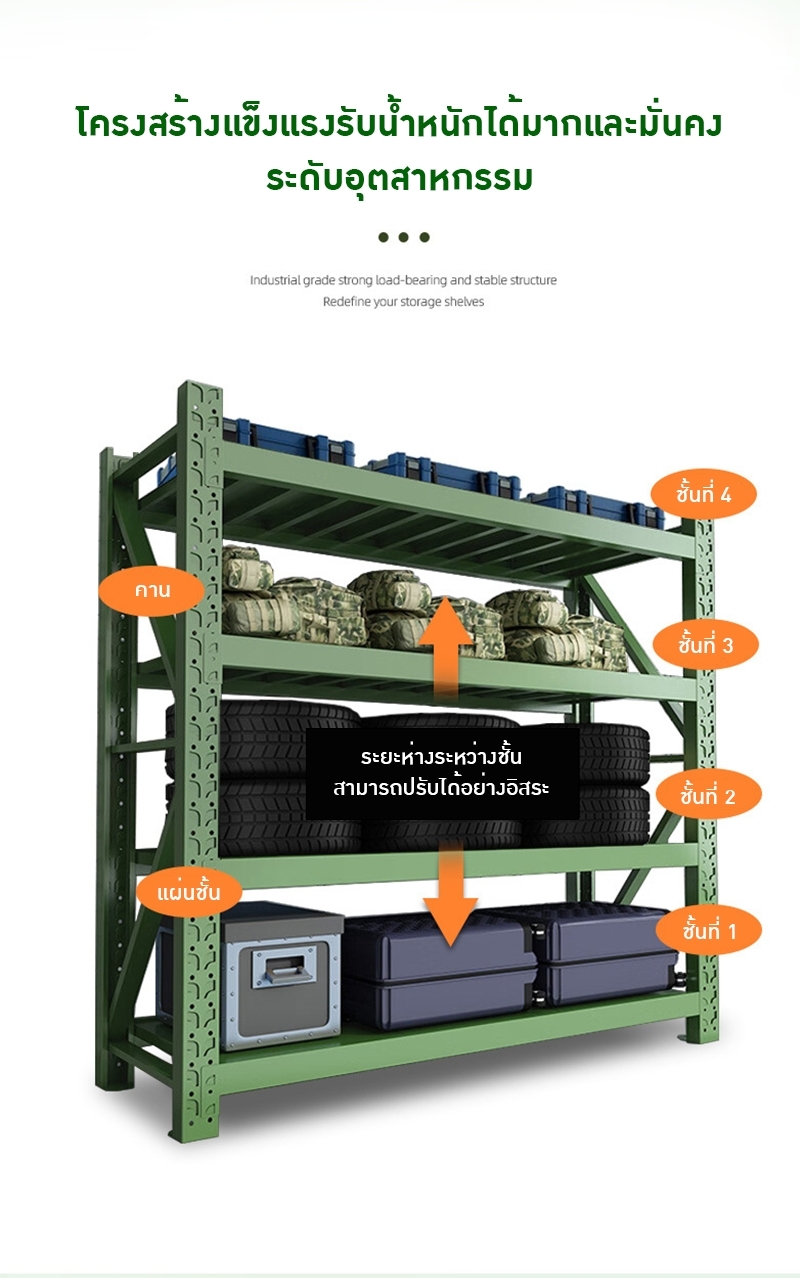 โครงสร้างแข็งแรงรับน้ำหนักได้มากและมั่นคง ระดับอุตสาหกรรม

Industrial grade strong load-bearing and stable structure
Redefine your storage shelves

ชั้นที่ 4

คาน

ชั้นที่ 3

ระยะห่างระหว่างชั้น
สามารถปรับได้อย่างอิสระ

ชั้นที่ 2

แผ่นชั้น

ชั้นที่ 1