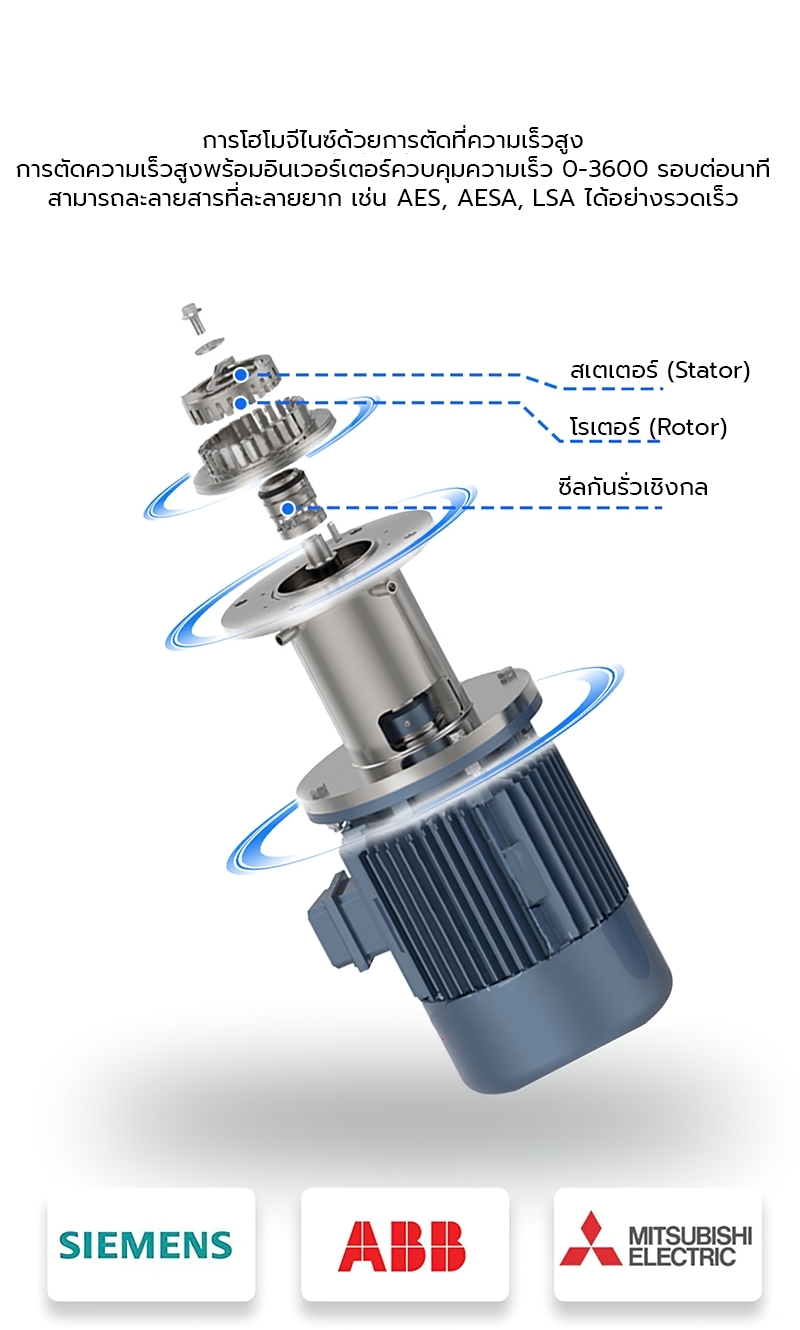 การโฮโมจีไนซ์ด้วยการตัดที่ความเร็วสูง
การตัดความเร็วสูงพร้อมอินเวอร์เตอร์ควบคุมความเร็ว 0-3600 รอบต่อนาที
สามารถละลายสารที่ละลายยาก เช่น AES, AESA, LSA ได้อย่างรวดเร็ว

สเตเตอร์ (Stator)

โรเตอร์ (Rotor)

ซีลกันรั่วเชิงกล

SIEMENS

ABB

MITSUBISHI ELECTRIC