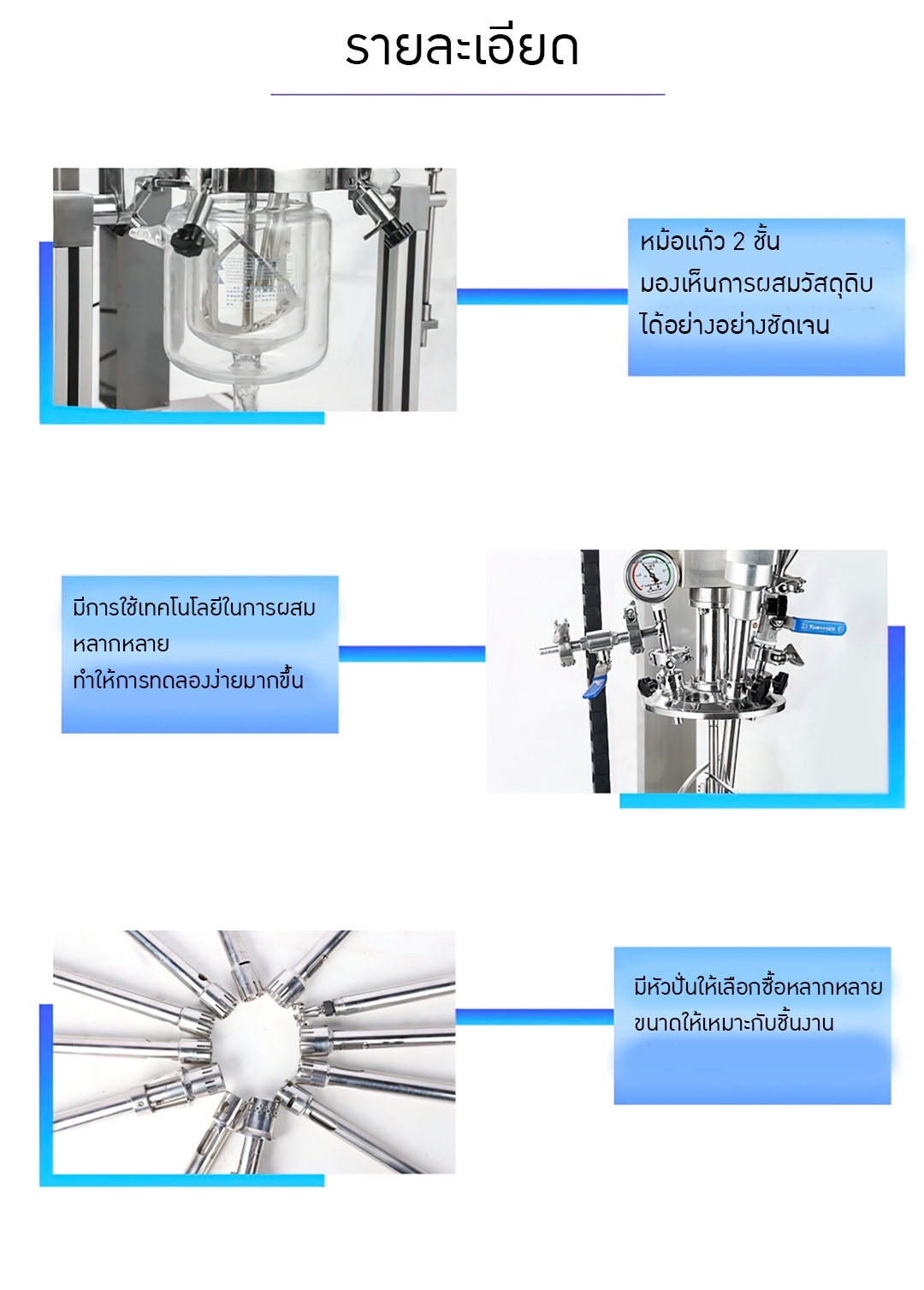 รายละเอียด

หม้อแก้ว 2 ชั้น
มองเห็นการผสมวัสดุดิบ
ได้อย่างอย่างชัดเจน

มีการใช้เทคโนโลยีในการผสม
หลากหลาย
ทำให้การทดลองง่ายมากขึ้น

มีหัวปั่นให้เลือกซื้อหลากหลาย
ขนาดให้เหมาะกับชิ้นงาน